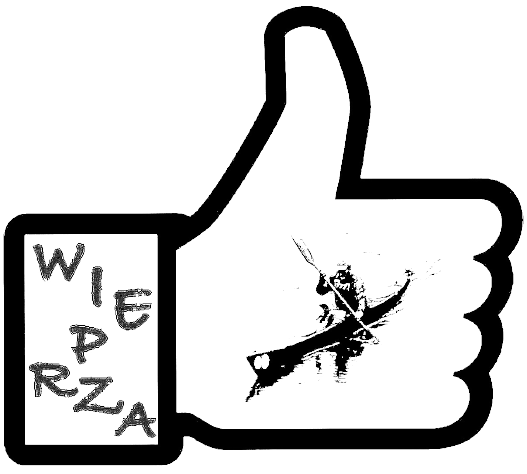 WIEPRZA